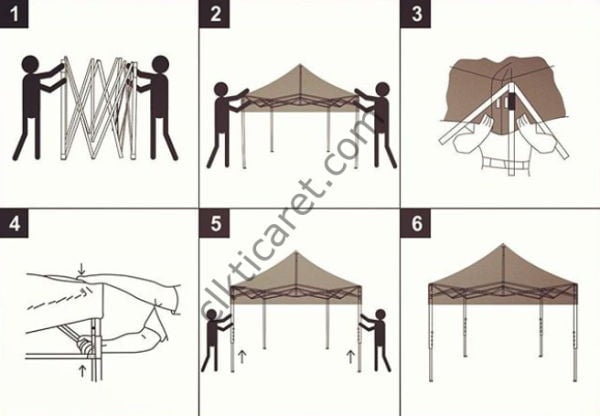 1

2

3

4

5

6

elkticaret.com