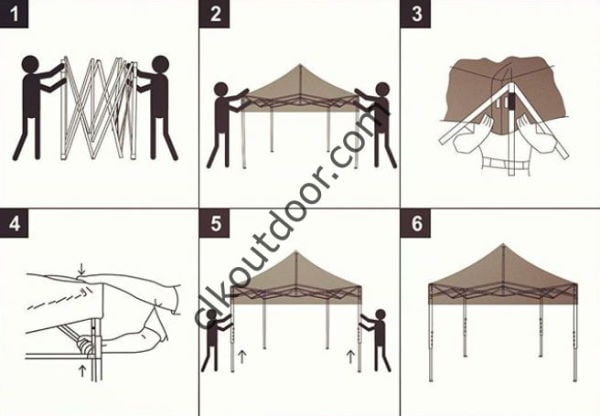 1

2

3

4

5

6

clkoutdoor.com